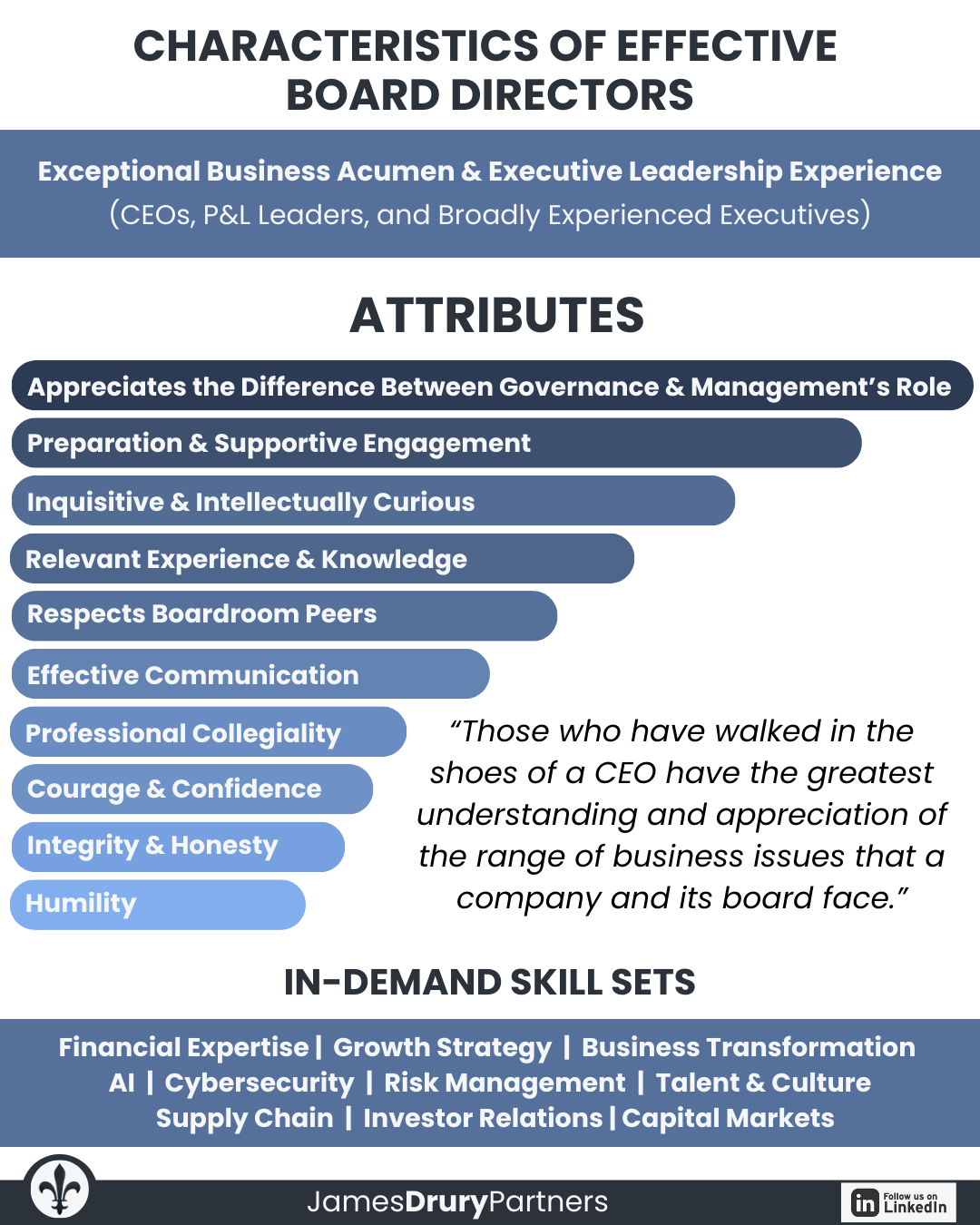 CHARACTERISTICS OF EFFECTIVE BOARD DIRECTORS

Exceptional Business Acumen & Executive Leadership Experience
(CEOs, P&L Leaders, and Broadly Experienced Executives)

ATTRIBUTES

Appreciates the Difference Between Governance & Management's Role
Preparation & Supportive Engagement
Inquisitive & Intellectually Curious
Relevant Experience & Knowledge
Respects Boardroom Peers
Effective Communication
Professional Collegiality
Courage & Confidence
Integrity & Honesty
Humility

"Those who have walked in the shoes of a CEO have the greatest understanding and appreciation of the range of business issues that a company and its board face."

IN-DEMAND SKILL SETS

Financial Expertise | Growth Strategy | Business Transformation
AI | Cybersecurity | Risk Management | Talent & Culture
Supply Chain | Investor Relations | Capital Markets

JamesDruryPartners

Follow us on LinkedIn